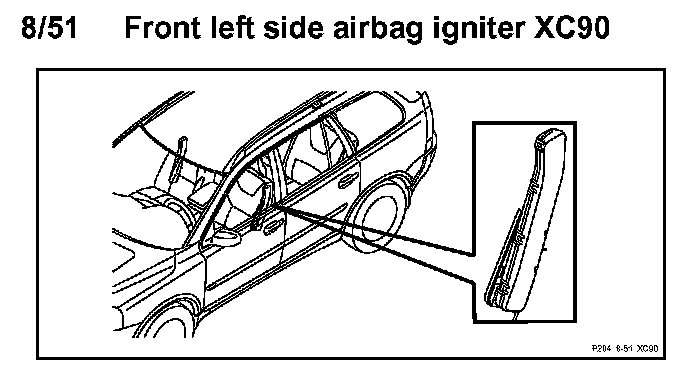 8/51 Front left side airbag igniter XC90

P204 8-51 XC90