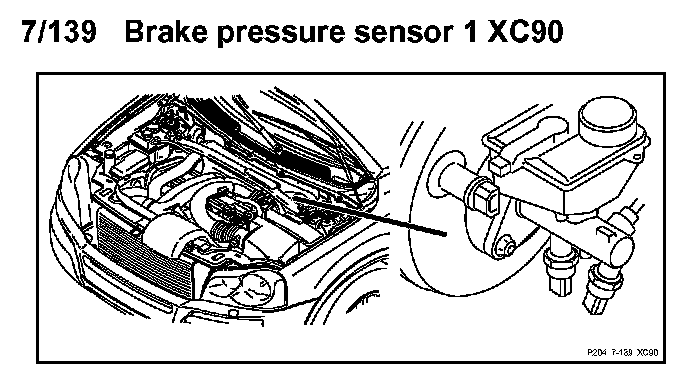 7/139 Brake pressure sensor 1 XC90

P204 7-139 XC90