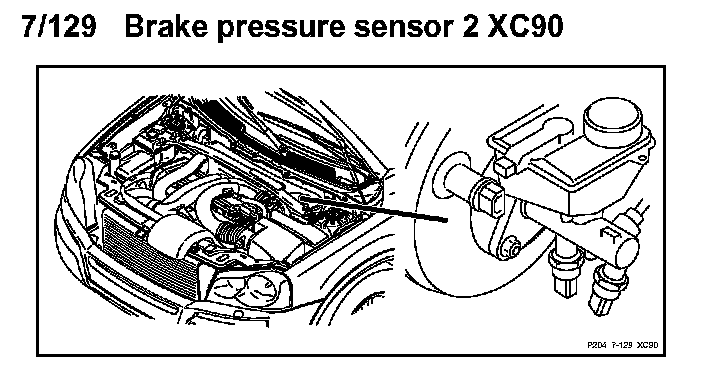 7/129 Brake pressure sensor 2 XC90

P204 7-129 XC90