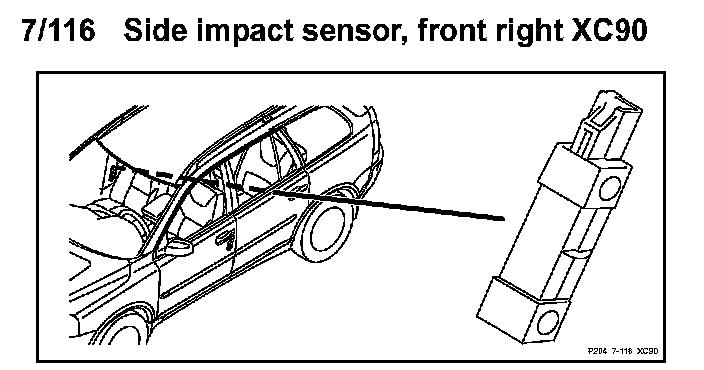 7/116 Side impact sensor, front right XC90

P204 7-116 XC90