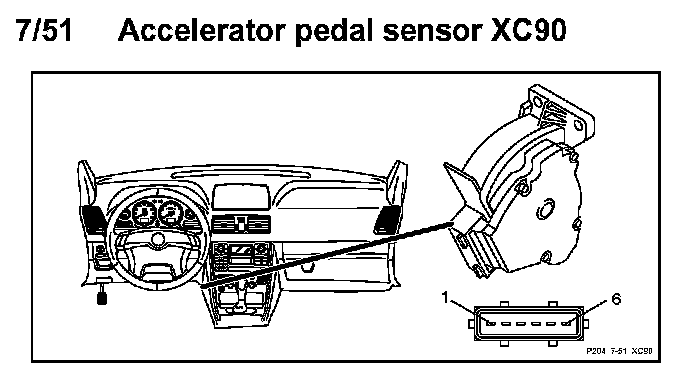 7/51 Accelerator pedal sensor XC90

1

6

P204 7-51 XC90