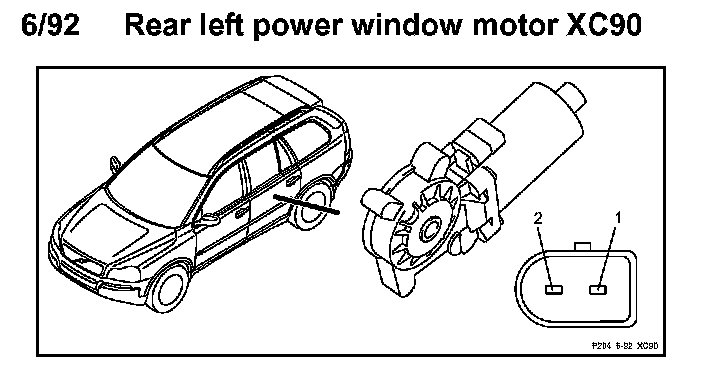 6/92 Rear left power window motor XC90

2

1

P204 6-92 XC90