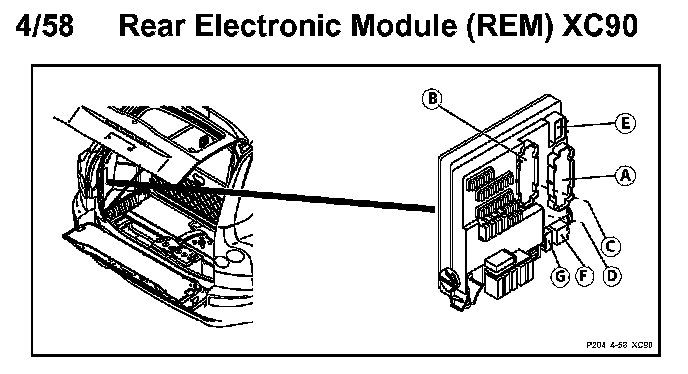 4/58 Rear Electronic Module (REM) XC90

B
E
A
C
D
F
G

P204 4-58 XC90