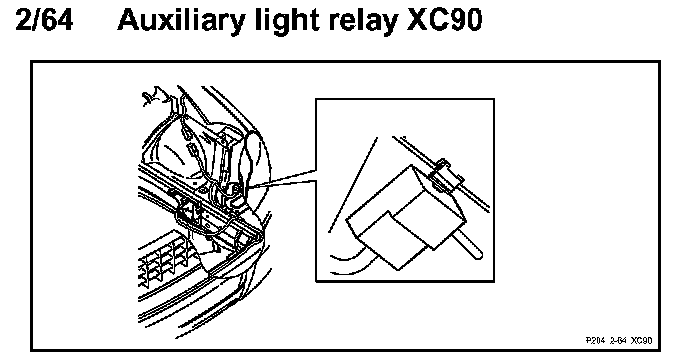 2/64 Auxiliary light relay XC90

P204 2-64 XC90