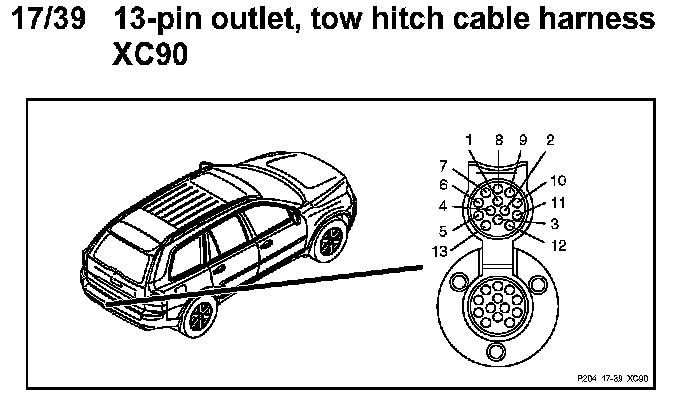 17/39 13-pin outlet, tow hitch cable harness XC90

1 8 9 2
7
6
4
5
13
10
11
3
12

P204 17-39 XC90