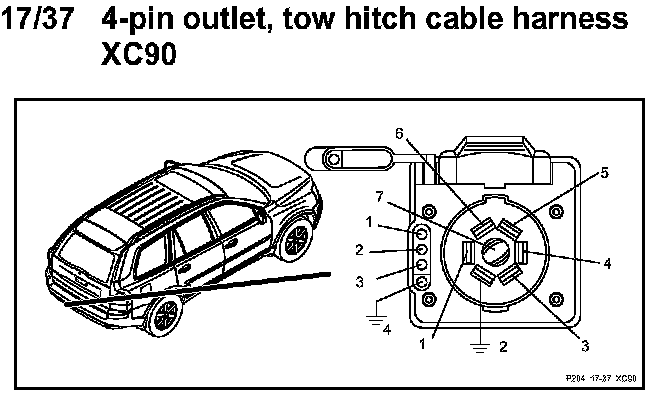 17/37 4-pin outlet, tow hitch cable harness XC90

6
5
7
1
2
3
4
4
1
2
3

P204 17-37 XC90