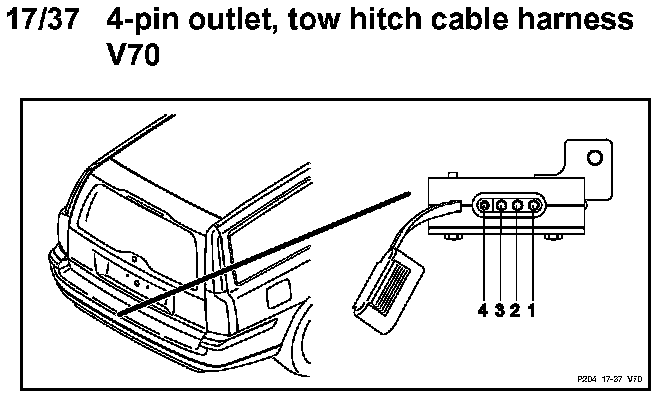 17/37 4-pin outlet, tow hitch cable harness V70

4 3 2 1

P204 17-37 V70