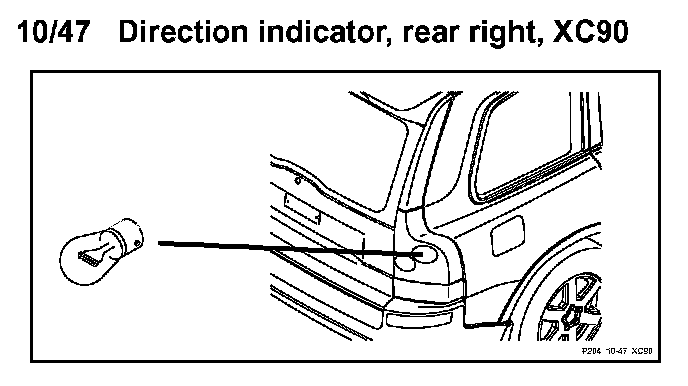 10/47 Direction indicator, rear right, XC90

P204 10-47 XC90