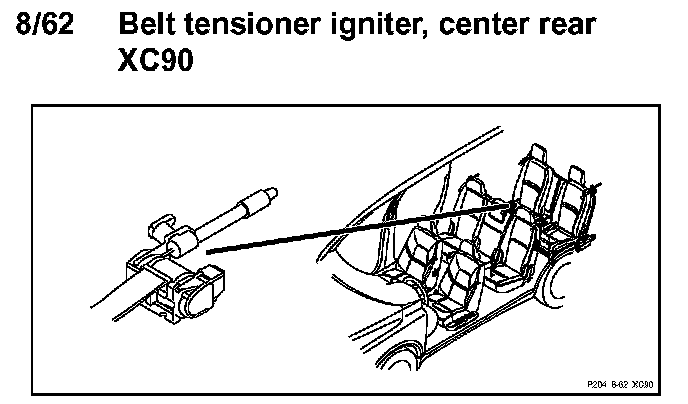 8/62 Belt tensioner igniter, center rear XC90

P204 8-62 XC90