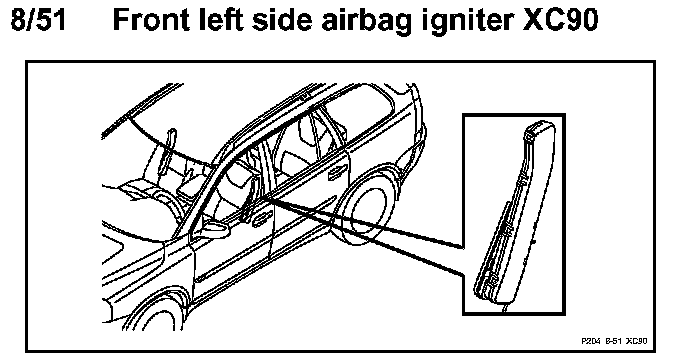 8/51 Front left side airbag igniter XC90

P204 8-51 XC90