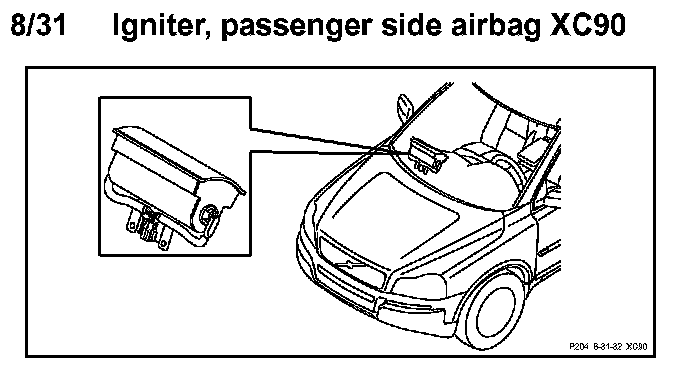 8/31 Igniter, passenger side airbag XC90

P204 8-31-32 XC90