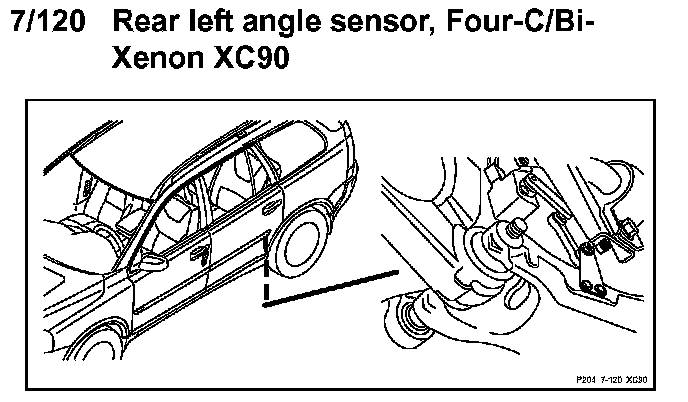 7/120 Rear left angle sensor, Four-C/Bi-Xenon XC90

P204 7-120 XC90