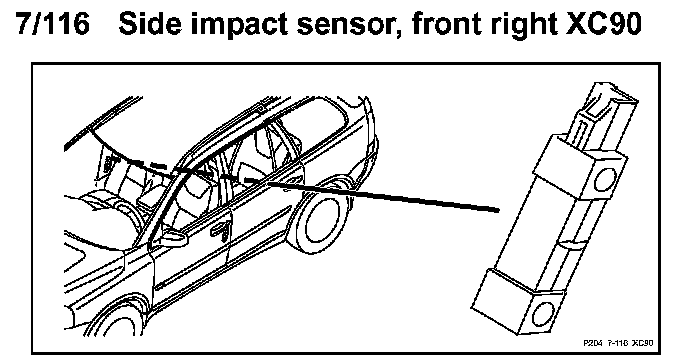 7/116 Side impact sensor, front right XC90

P204 7-116 XC90