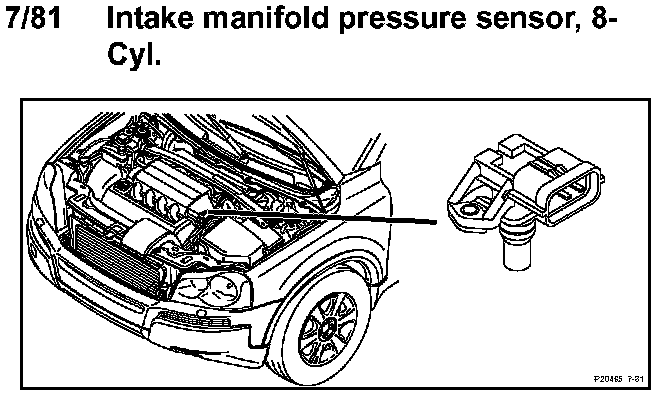 7/81 Intake manifold pressure sensor, 8-Cyl.

P20465 7-81