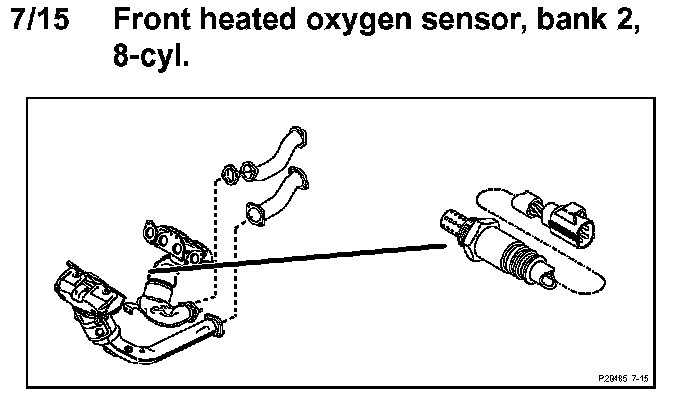 7/15 Front heated oxygen sensor, bank 2, 8-cyl.

P20485 7-15