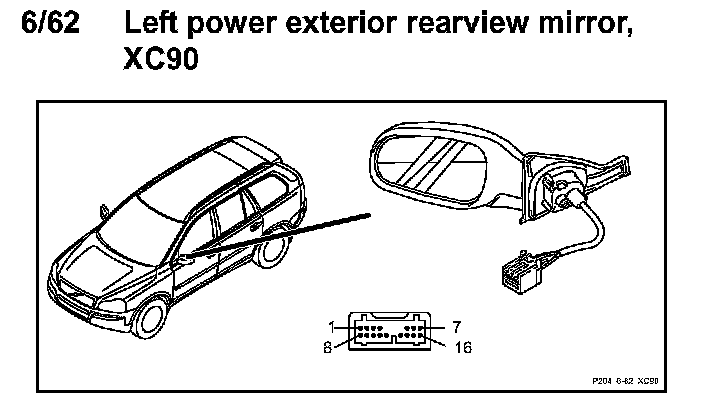 6/62 Left power exterior rearview mirror, XC90

1
7
8
16

P204 6-62 XC90