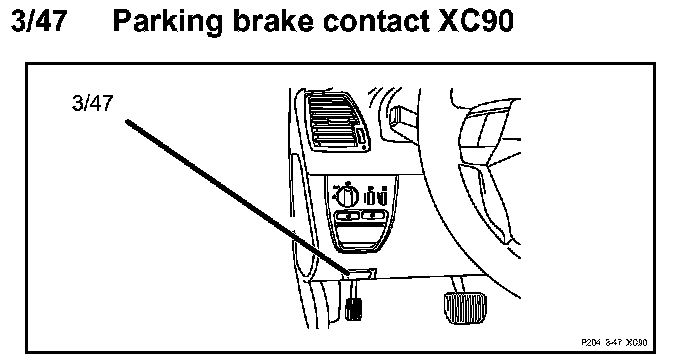 3/47 Parking brake contact XC90

3/47

P204 3-47 XC90