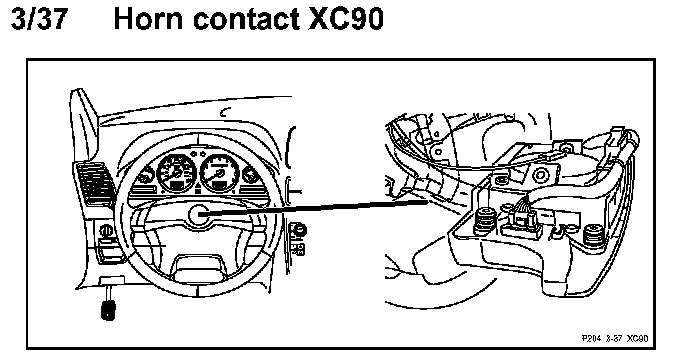 3/37 Horn contact XC90

P204 3-37 XC90