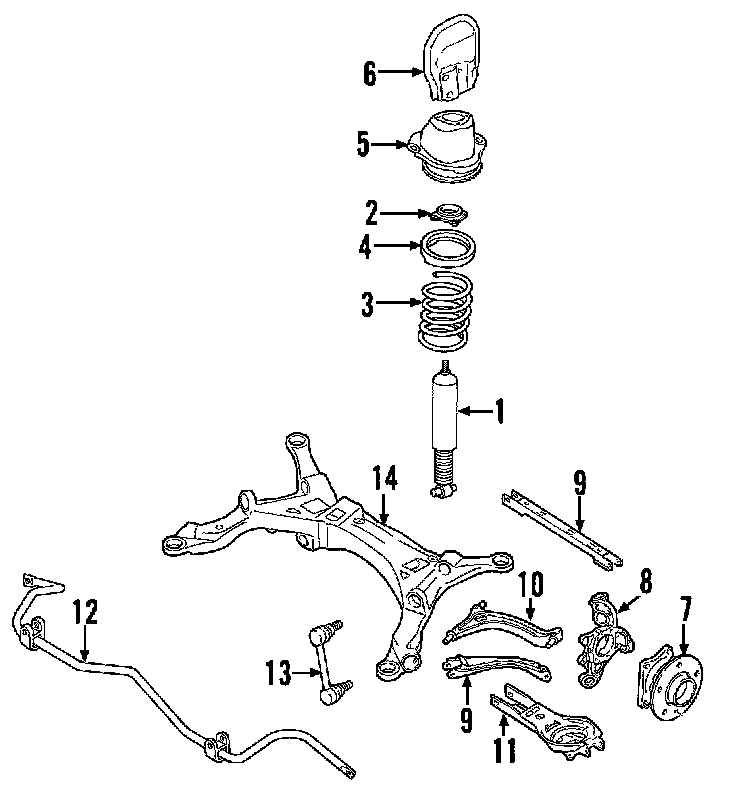 6
5
2
4
3
1
14
9
10
8
7
12
13
9
11