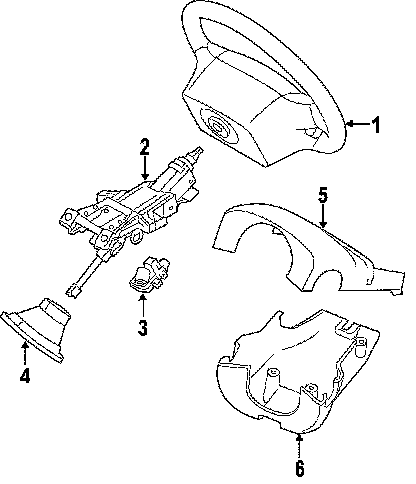 1
2
5
3
4
6