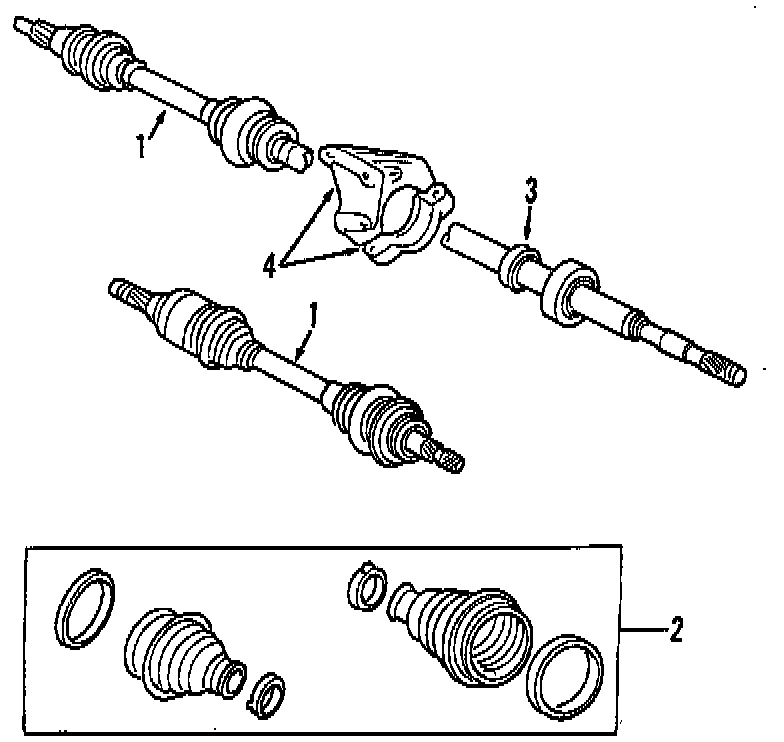 1
3
4
1
2