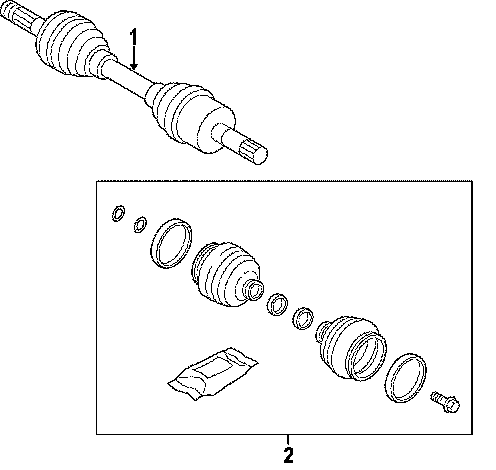 1

2