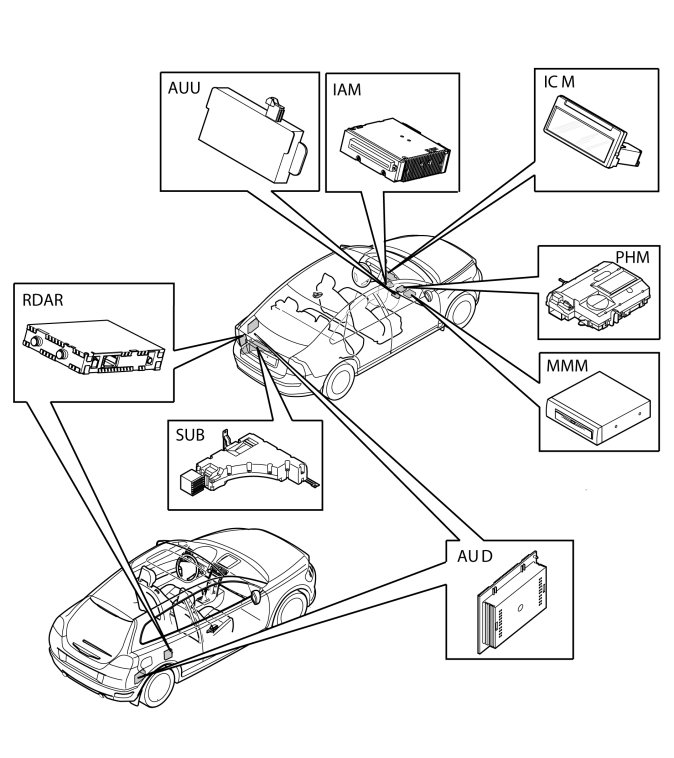 AUU

IAM

IC M

PHM

RDAR

MMM

SUB

AU D