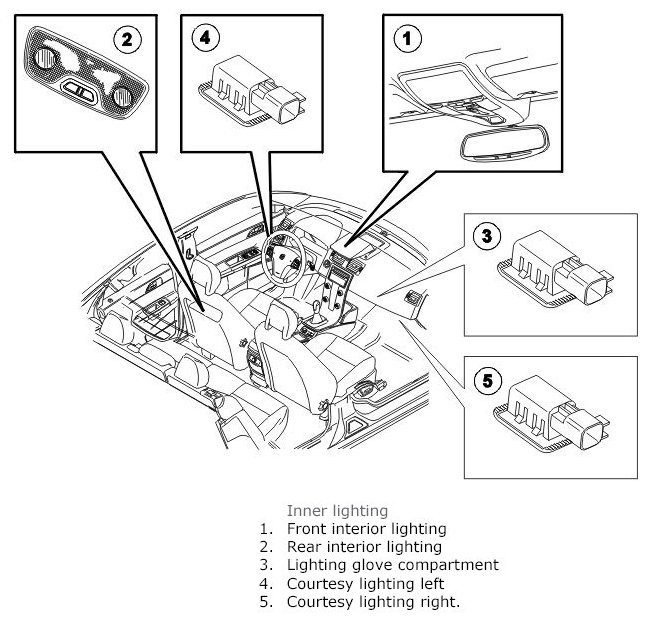 2

4

1

3

5

Inner lighting
1. Front interior lighting
2. Rear interior lighting
3. Lighting glove compartment
4. Courtesy lighting left
5. Courtesy lighting right.