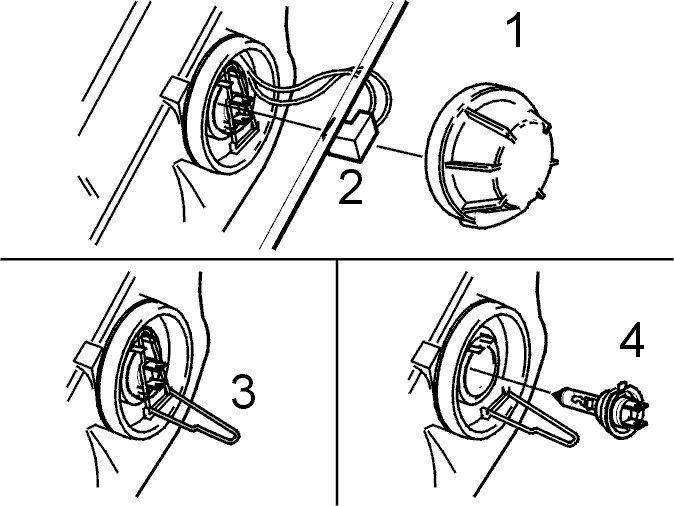 1

2

3

4