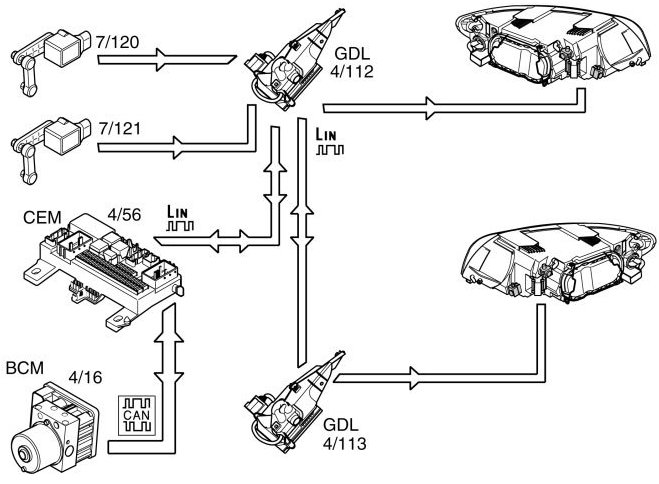 7/120

GDL
4/112

7/121

LIN

CEM
4/56

LIN

BCM
4/16

CAN

GDL
4/113