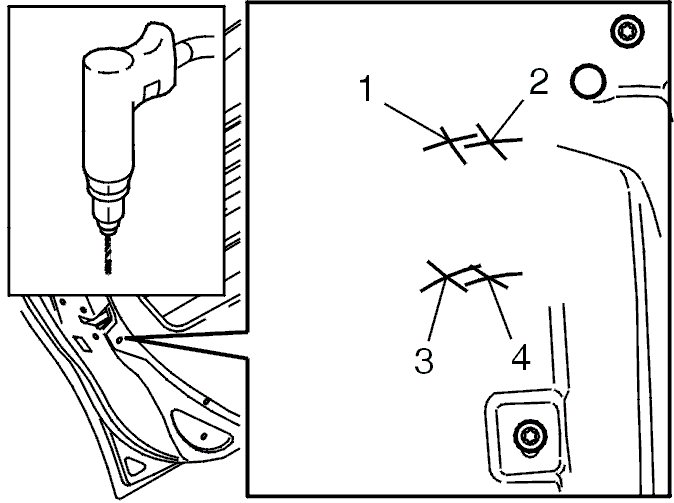 1
2
3
4