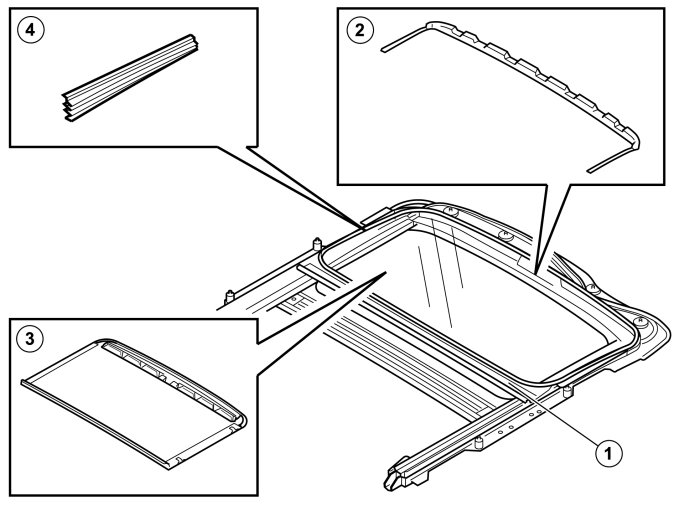 4
2
3
1