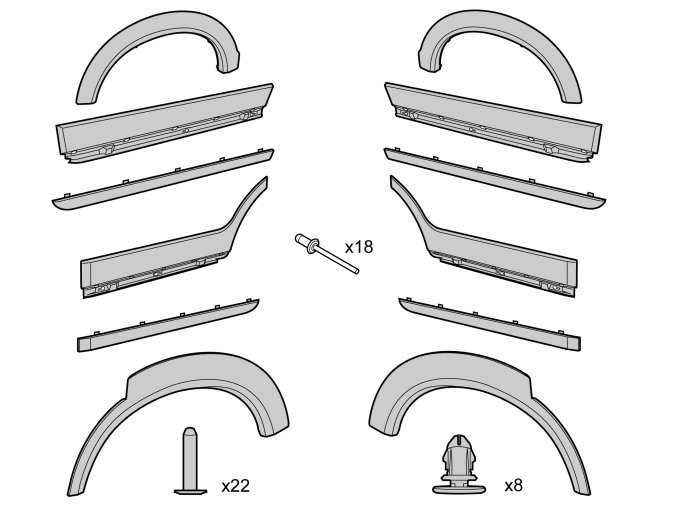 x18

x22

x8