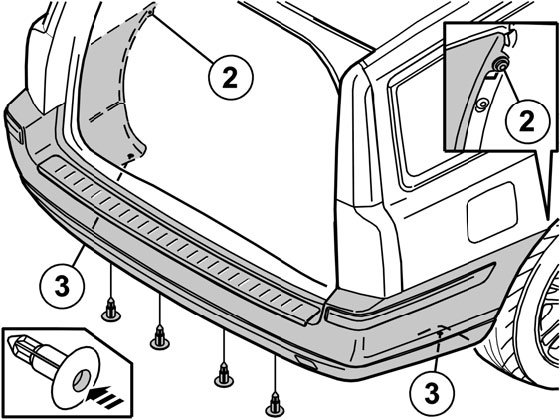 2
2
3
3