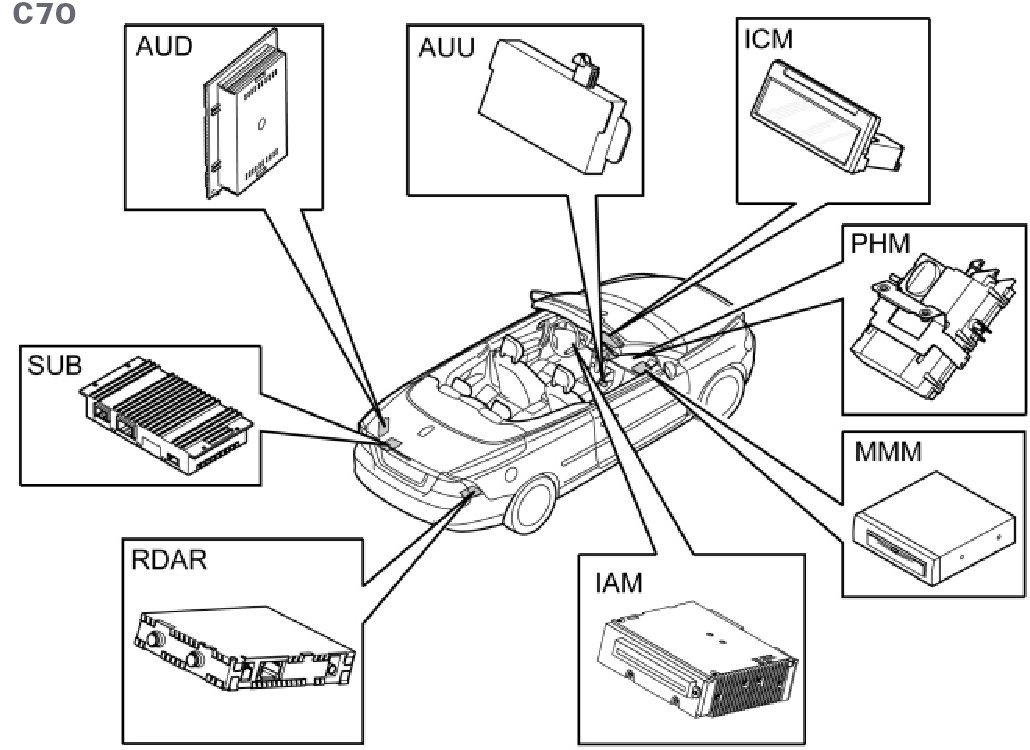 C70

AUD

AUU

ICM

PHM

SUB

MMM

RDAR

IAM