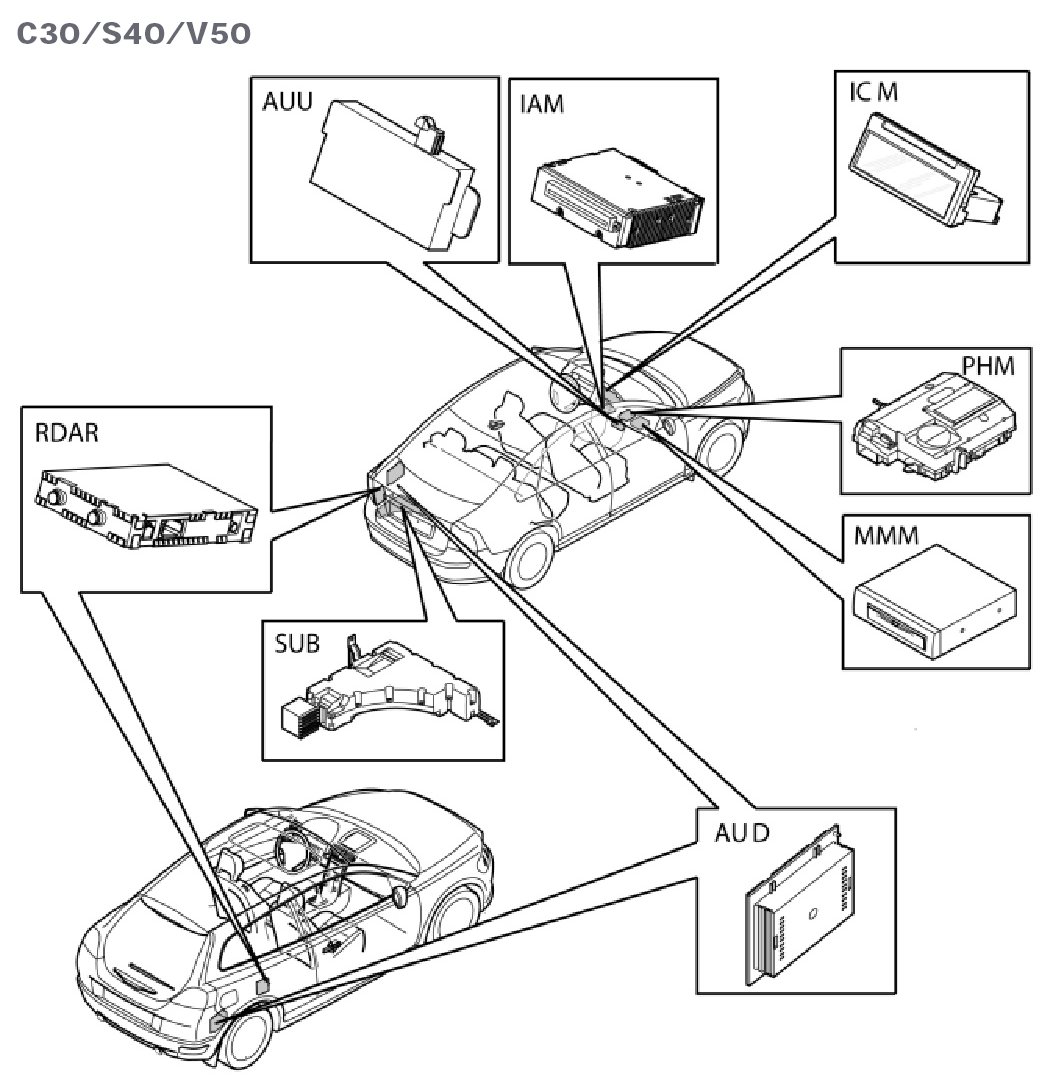 C30/S40/V50

AUU

IAM

ICM

PHM

RDAR

MMM

SUB

AUD