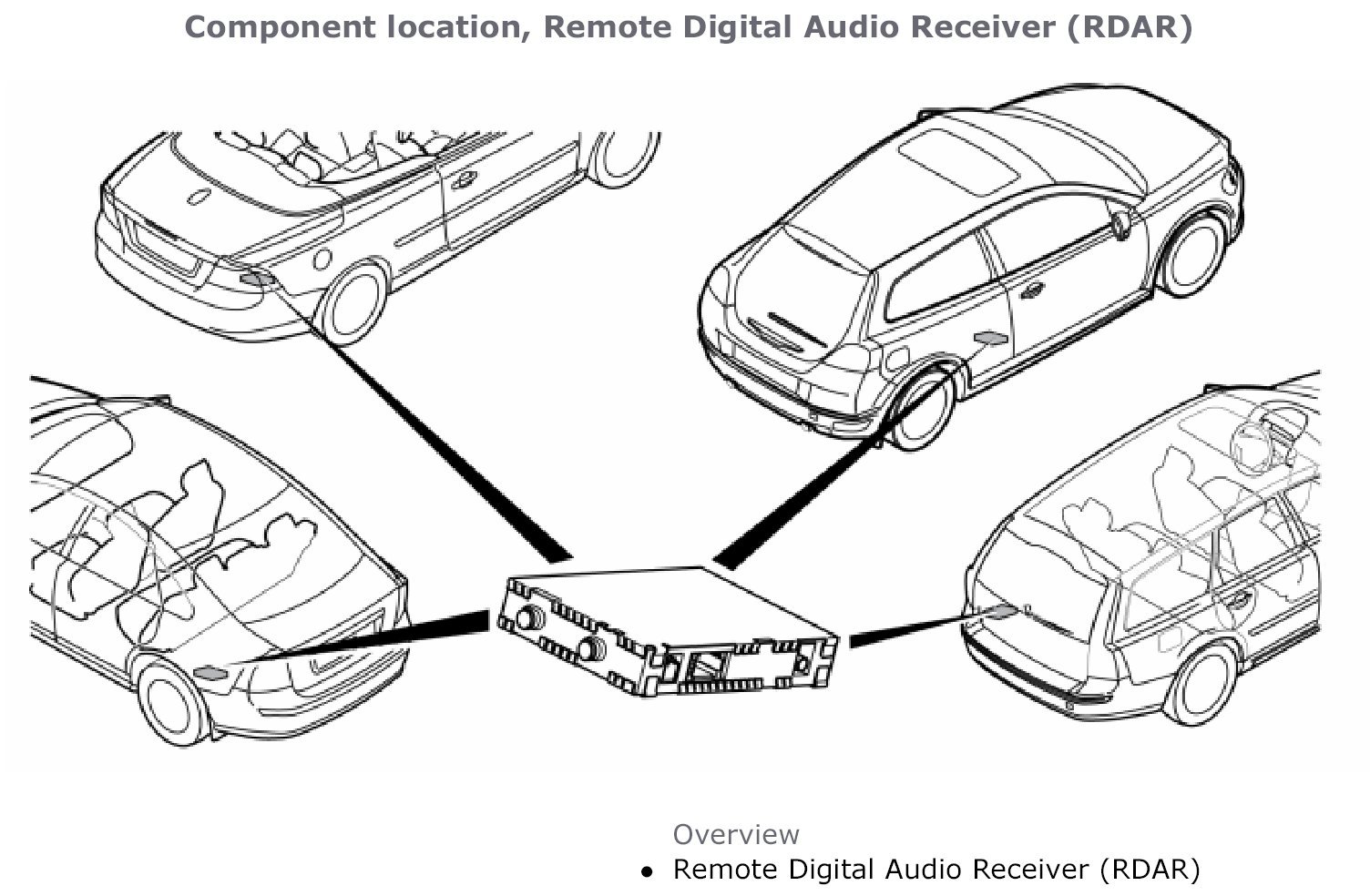 Component location, Remote Digital Audio Receiver (RDAR)

Overview
• Remote Digital Audio Receiver (RDAR)