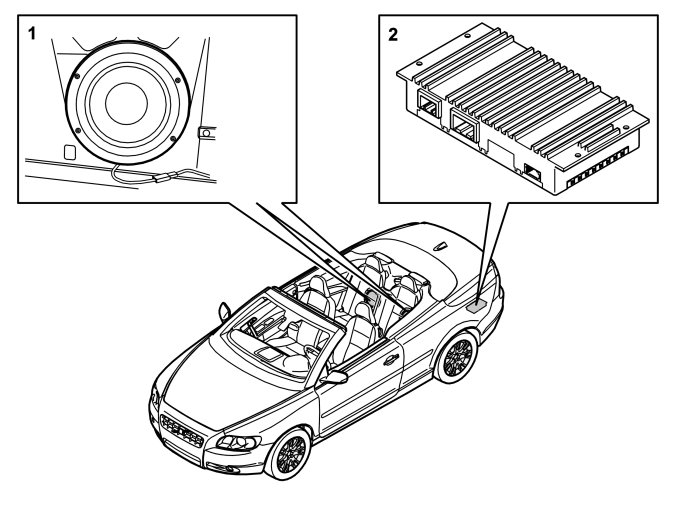 1

2