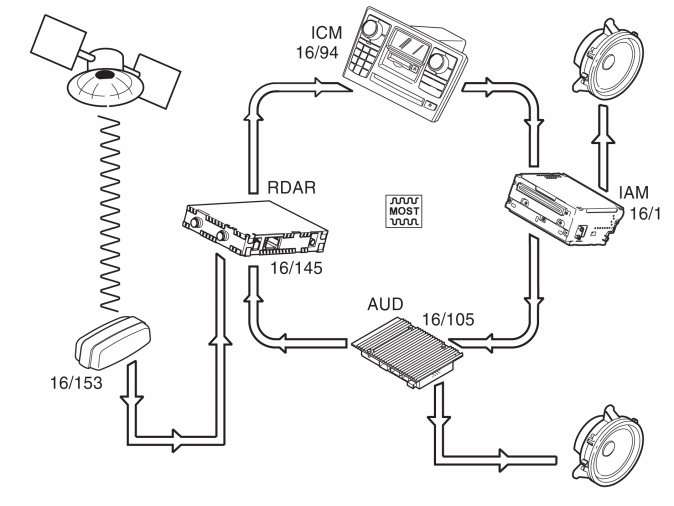 ICM
16/94

RDAR

MOST

IAM
16/1

16/145

AUD
16/105

16/153