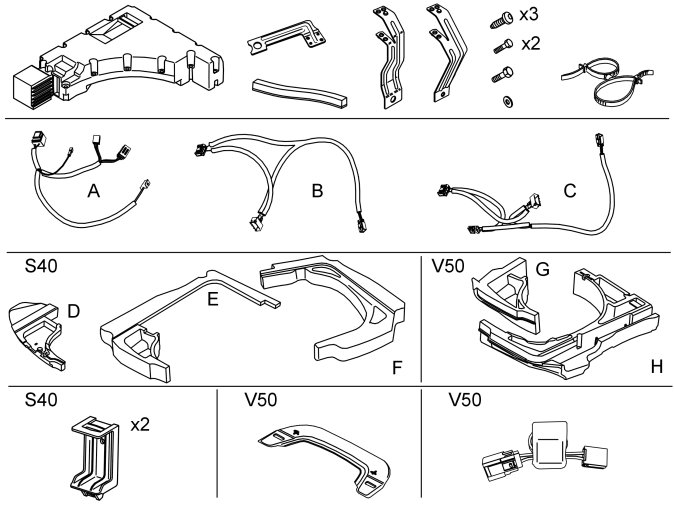 x3
x2

A
B
C

S40
D
E
F

V50
G
H

S40
x2

V50

V50