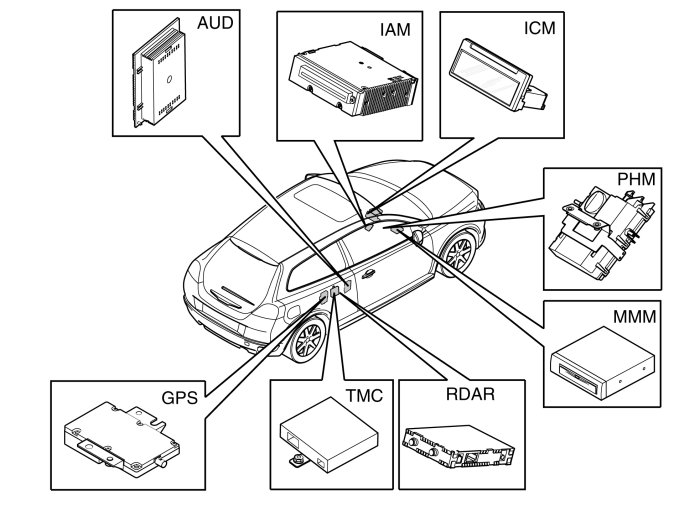 AUD
IAM
ICM
PHM
MMM
GPS
TMC
RDAR