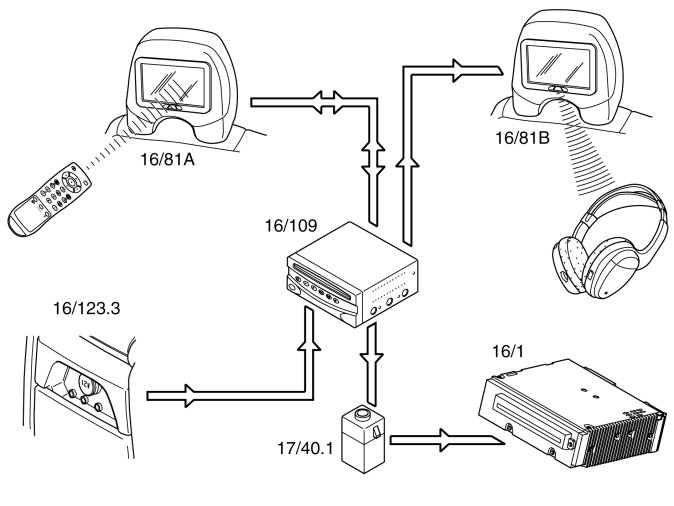 16/81A

16/81B

16/109

16/123.3

12V

16/1

17/40.1