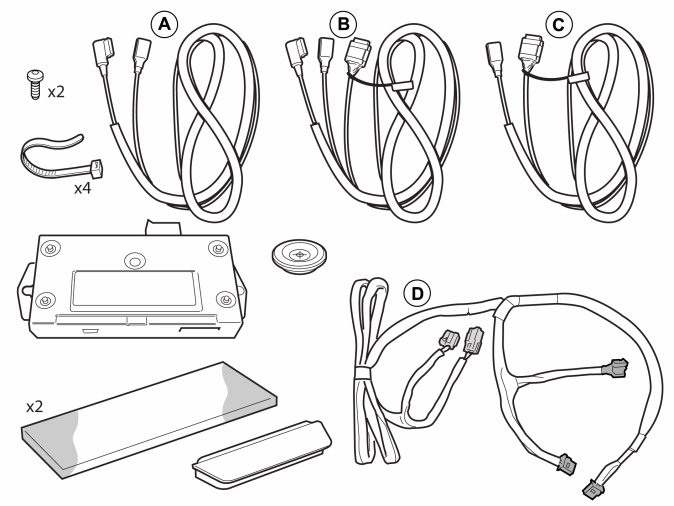 A
B
C
x2
x4
D
x2