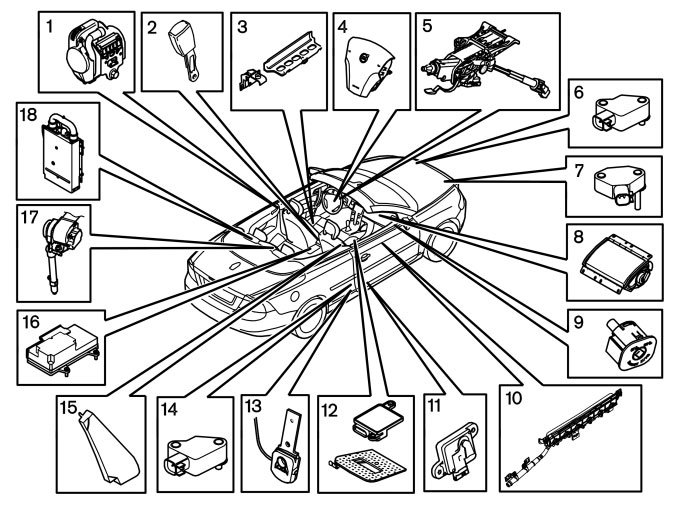 1
2
3
4
5
6
7
8
9
10
11
12
13
14
15
16
17
18