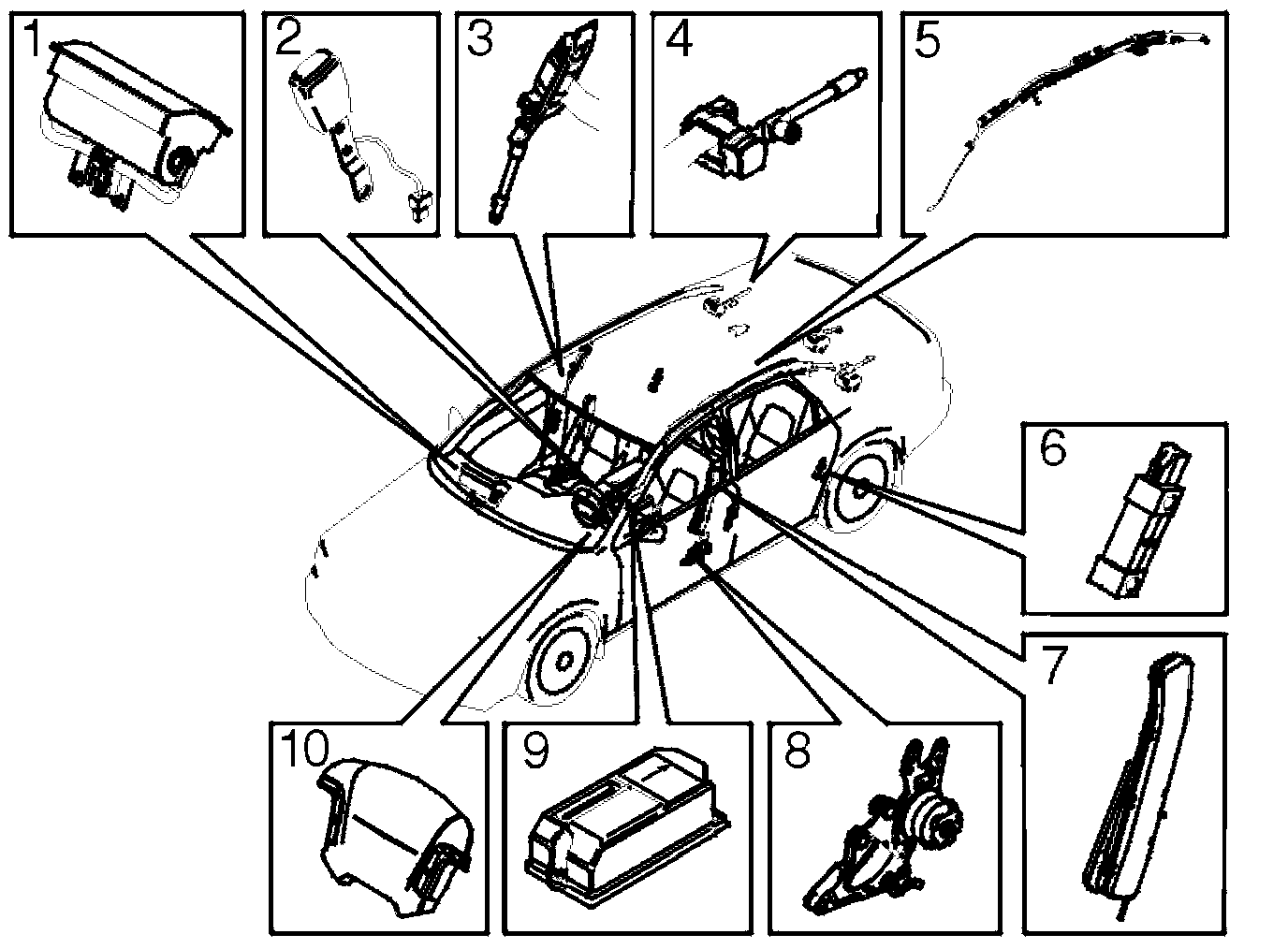 1
2
3
4
5
6
7
10
9
8