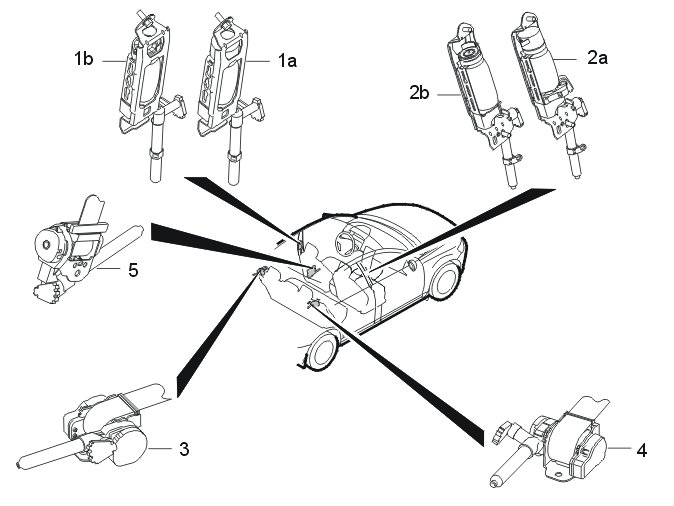 1b
1a
2b
2a
5
3
4