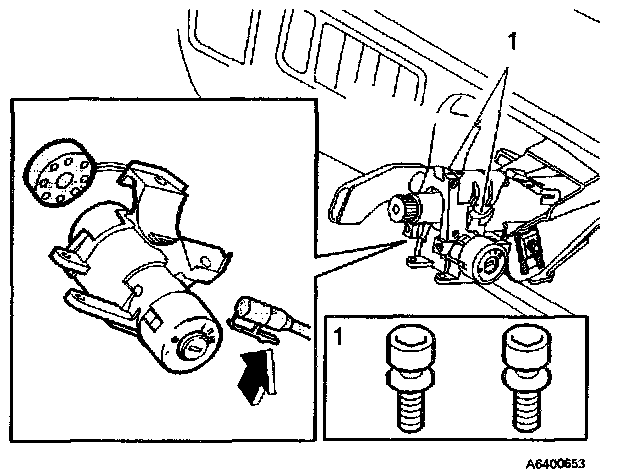 1

1

A6400653