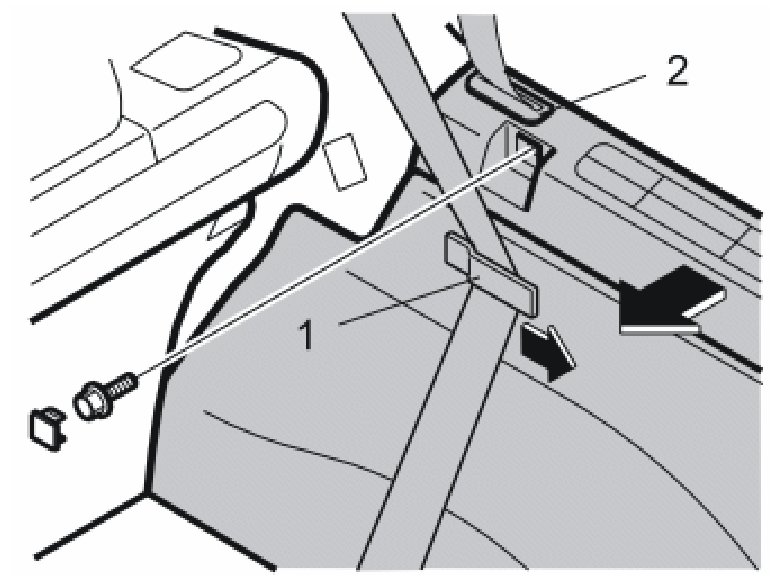 2
1