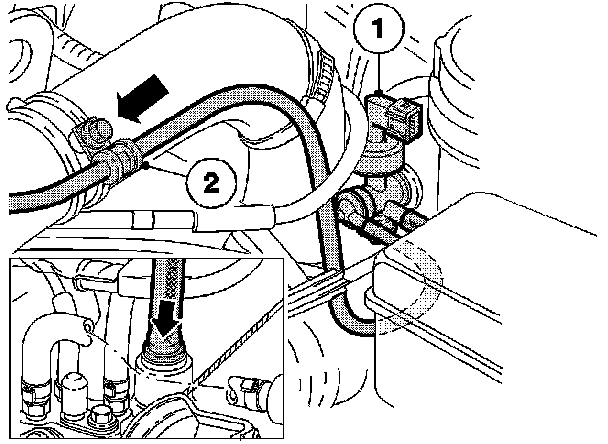 1
2