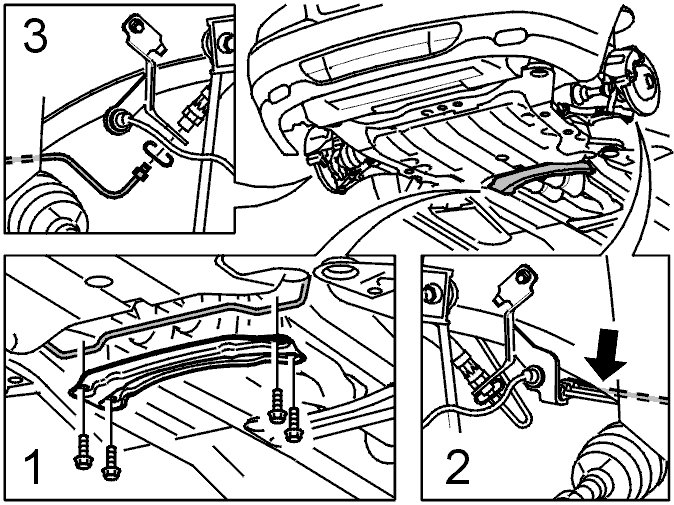 3

1

2